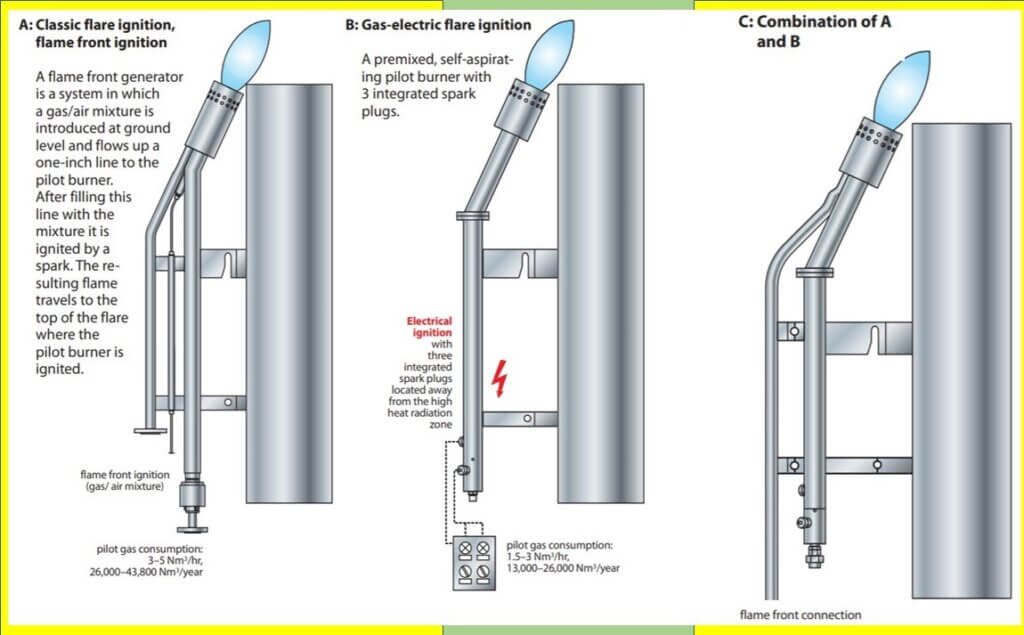 A: Classic flare ignition, flame front ignition

A flame front generator is a system in which a gas/air mixture is introduced at ground level and flows up a one-inch line to the pilot burner. After filling this line with the mixture it is ignited by a spark. The resulting flame travels to the top of the flare where the pilot burner is ignited.

flame front ignition (gas/ air mixture)

pilot gas consumption: 3–5 Nm³/hr, 26,000–43,800 Nm³/year

B: Gas-electric flare ignition

A premixed, self-aspirating pilot burner with 3 integrated spark plugs.

Electrical ignition with three integrated spark plugs located away from the high heat radiation zone

pilot gas consumption: 1.5–3 Nm³/hr, 13,000–26,000 Nm³/year

C: Combination of A and B

flame front connection